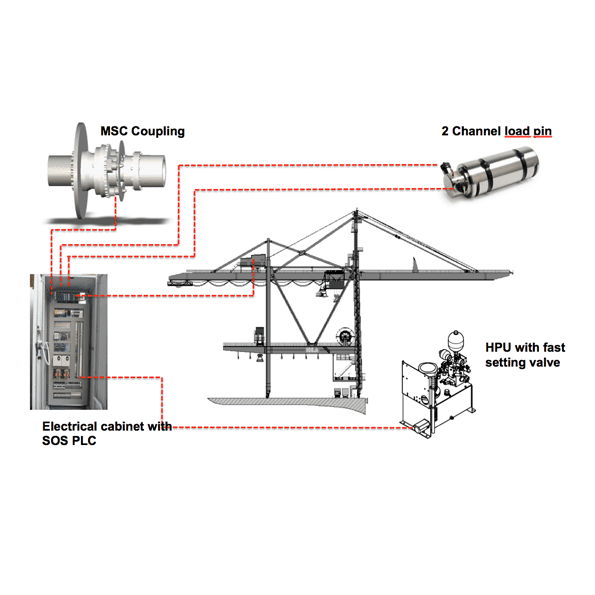 MSC Coupling

2 Channel load pin

HPU with fast setting valve

Electrical cabinet with SOS PLC